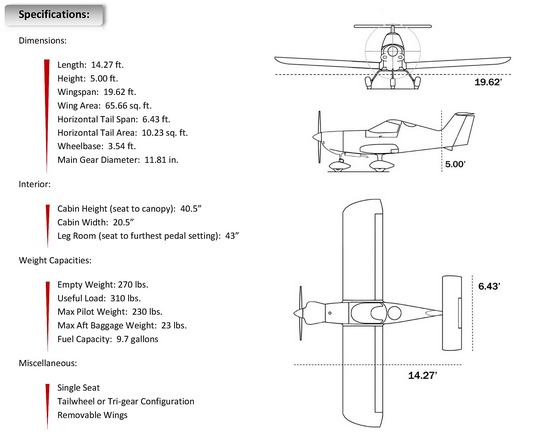 Specifications:

Dimensions:

Length: 14.27 ft.
Height: 5.00 ft.
Wingspan: 19.62 ft.
Wing Area: 65.66 sq. ft.
Horizontal Tail Span: 6.43 ft.
Horizontal Tail Area: 10.23 sq. ft.
Wheelbase: 3.54 ft.
Main Gear Diameter: 11.81 in.

Interior:

Cabin Height (seat to canopy): 40.5"
Cabin Width: 20.5"
Leg Room (seat to furthest pedal setting): 43"

Weight Capacities:

Empty Weight: 270 lbs.
Useful Load: 310 lbs.
Max Pilot Weight: 230 lbs.
Max Aft Baggage Weight: 23 lbs.
Fuel Capacity: 9.7 gallons

Miscellaneous:

Single Seat
Tailwheel or Tri-gear Configuration
Removable Wings

19.62'

5.00'

6.43'

14.27'